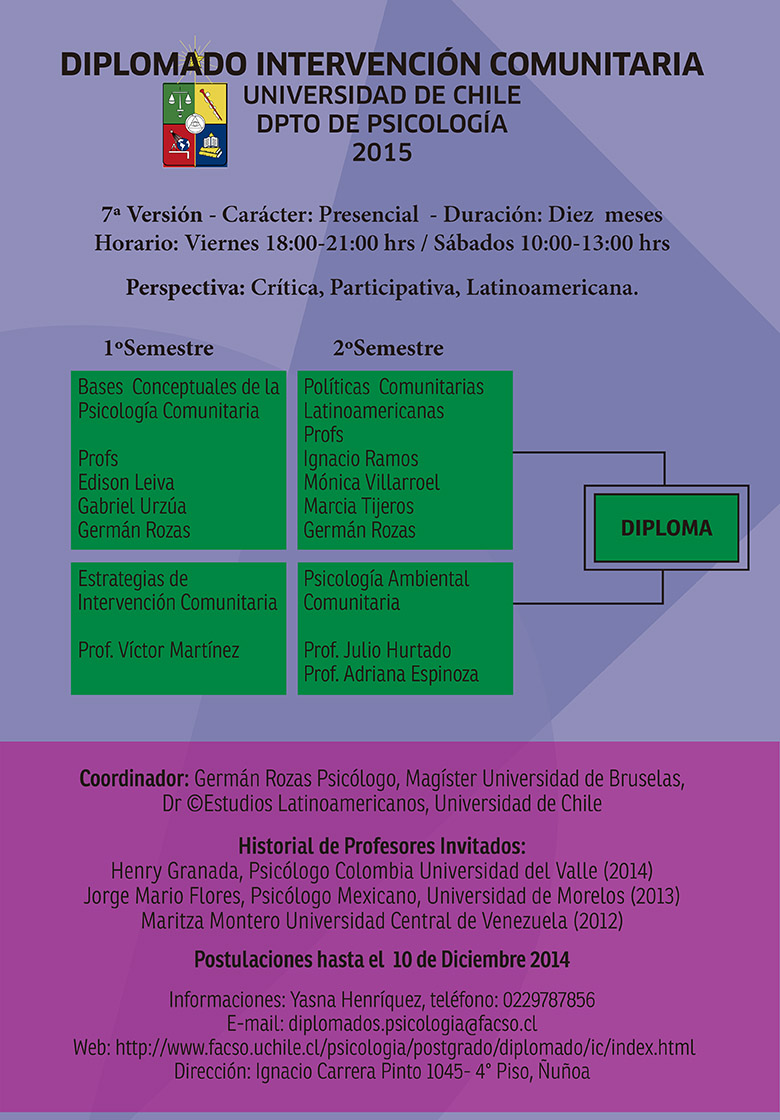 DIPLOMADO INTERVENCIÓN COMUNITARIA
UNIVERSIDAD DE CHILE
DPTO DE PSICOLOGÍA
2015

7ª Versión - Carácter: Presencial - Duración: Diez meses
Horario: Viernes 18:00-21:00 hrs / Sábados 10:00-13:00 hrs

Perspectiva: Crítica, Participativa, Latinoamericana.

1ºSemestre

Bases Conceptuales de la Psicología Comunitaria

Profs
Edison Leiva
Gabriel Urzúa
Germán Rozas

Estrategias de Intervención Comunitaria

Prof. Víctor Martínez

2ºSemestre

Políticas Comunitarias Latinoamericanas
Profs
Ignacio Ramos
Mónica Villarroel
Marcia Tijeros
Germán Rozas

Psicología Ambiental Comunitaria

Prof. Julio Hurtado
Prof. Adriana Espinoza

DIPLOMA

Coordinador: Germán Rozas Psicólogo, Magíster Universidad de Bruselas, Dr ©Estudios Latinoamericanos, Universidad de Chile

Historial de Profesores Invitados:
Henry Granada, Psicólogo Colombia Universidad del Valle (2014)
Jorge Mario Flores, Psicólogo Mexicano, Universidad de Morelos (2013)
Maritza Montero Universidad Central de Venezuela (2012)

Postulaciones hasta el 10 de Diciembre 2014

Informaciones: Yasna Henríquez, teléfono: 0229787856
E-mail: diplomados.psicologia@facso.cl
Web: http://www.facso.uchile.cl/psicologia/postgrado/diplomado/ic/index.html
Dirección: Ignacio Carrera Pinto 1045- 4° Piso, Ñuñoa